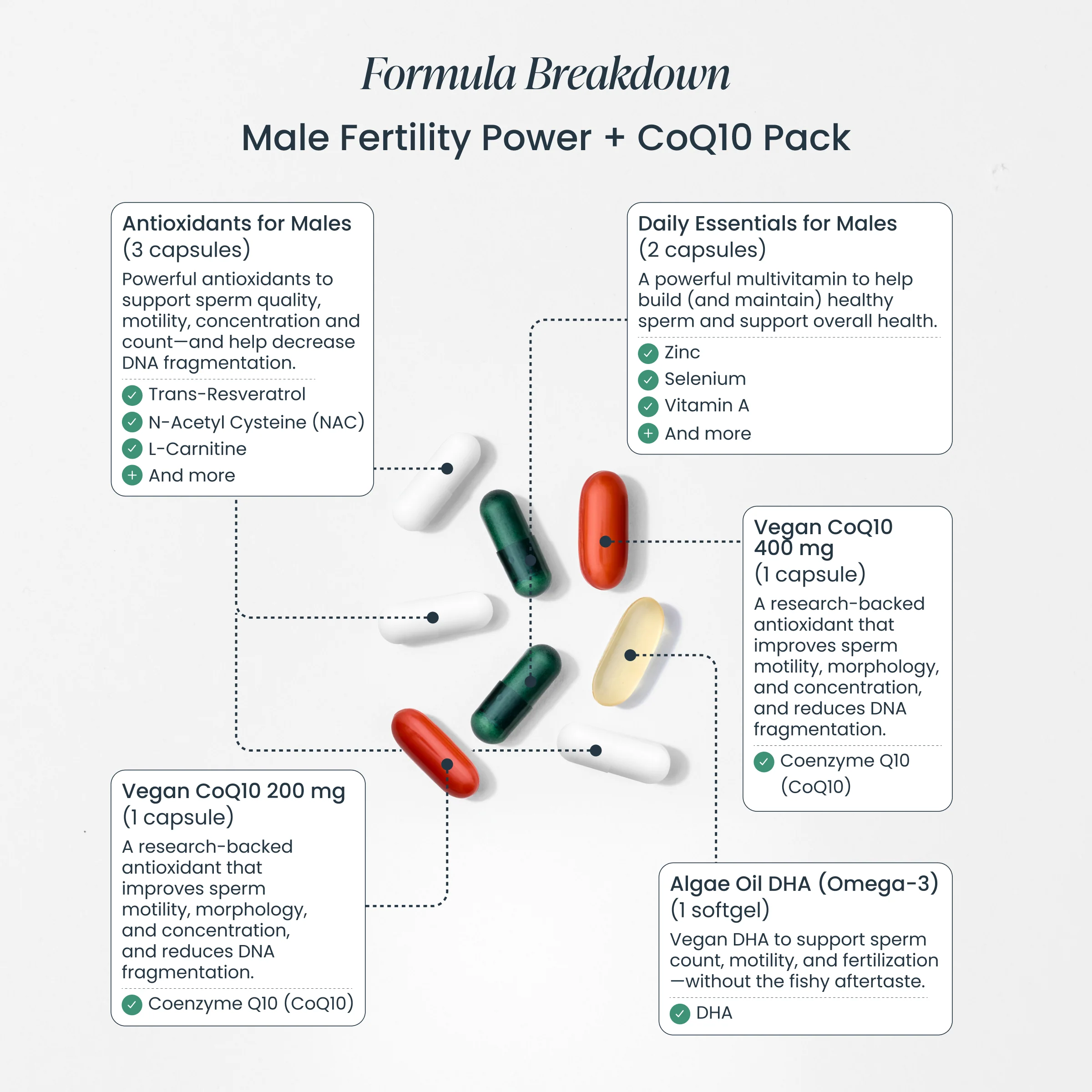 Formula Breakdown

Male Fertility Power + CoQ10 Pack

Antioxidants for Males (3 capsules)

Powerful antioxidants to support sperm quality, motility, concentration and count—and help decrease DNA fragmentation.

Trans-Resveratrol
N-Acetyl Cysteine (NAC)
L-Carnitine
And more

Daily Essentials for Males (2 capsules)

A powerful multivitamin to help build (and maintain) healthy sperm and support overall health.

Zinc
Selenium
Vitamin A
And more

Vegan CoQ10 400 mg (1 capsule)

A research-backed antioxidant that improves sperm motility, morphology, and concentration, and reduces DNA fragmentation.

Coenzyme Q10 (CoQ10)

Vegan CoQ10 200 mg (1 capsule)

A research-backed antioxidant that improves sperm motility, morphology, and concentration, and reduces DNA fragmentation.

Coenzyme Q10 (CoQ10)

Algae Oil DHA (Omega-3) (1 softgel)

Vegan DHA to support sperm count, motility, and fertilization —without the fishy aftertaste.

DHA